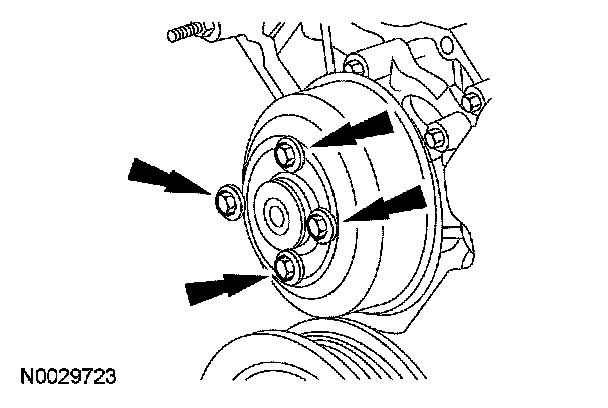 N0029723