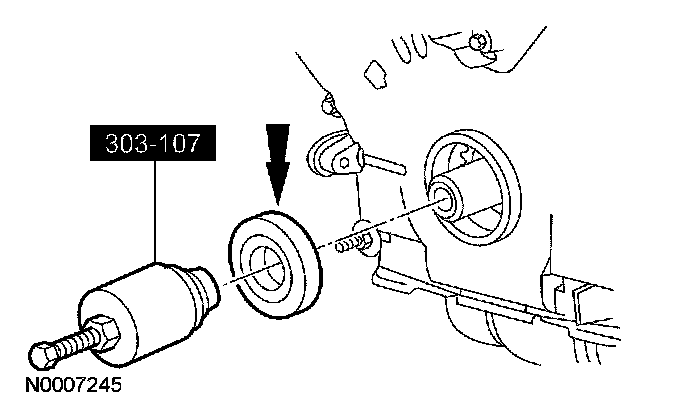 303-107

N0007245