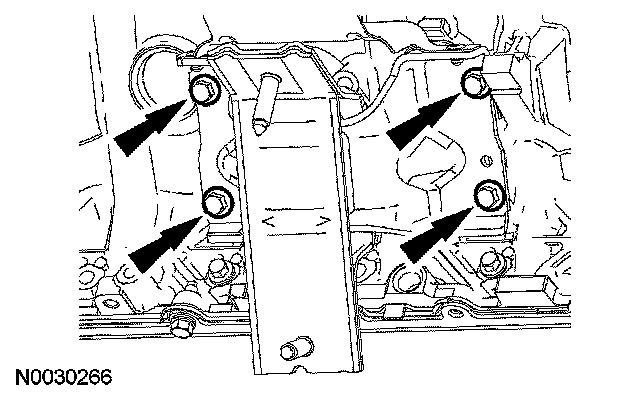 N0030266