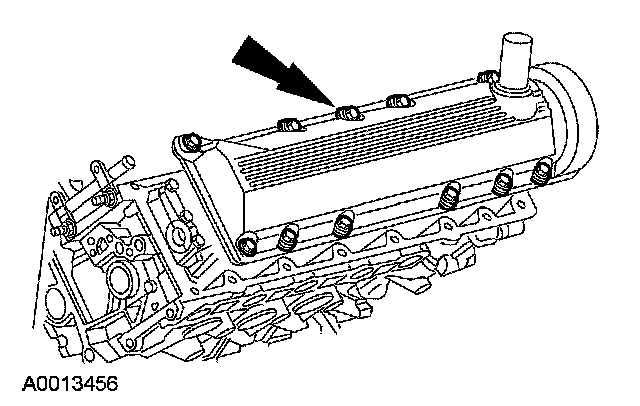 A0013456