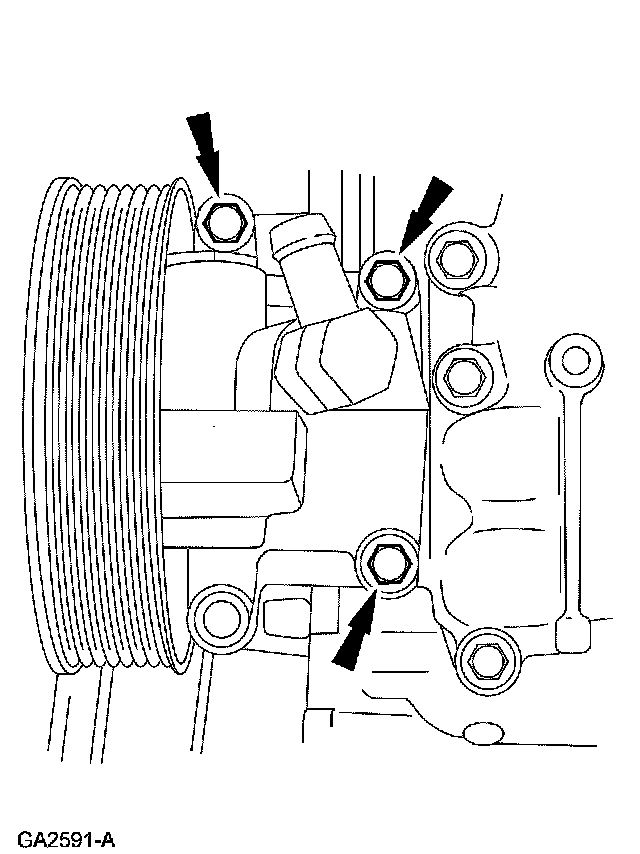 GA2591-A