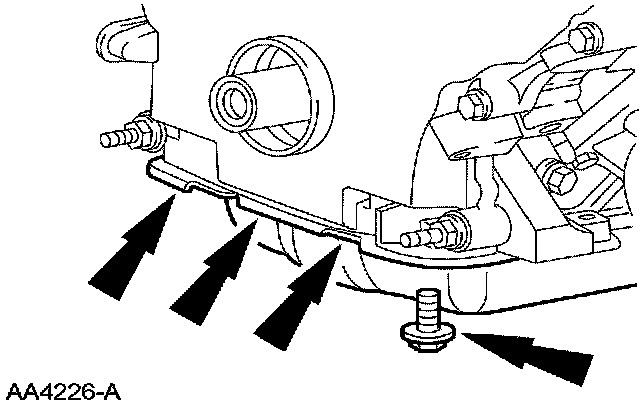 AA4226-A