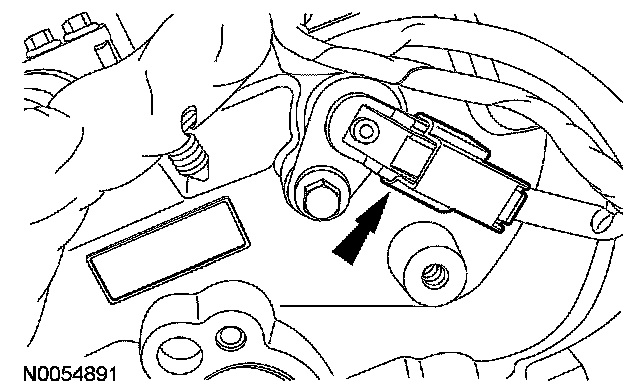 N0054891