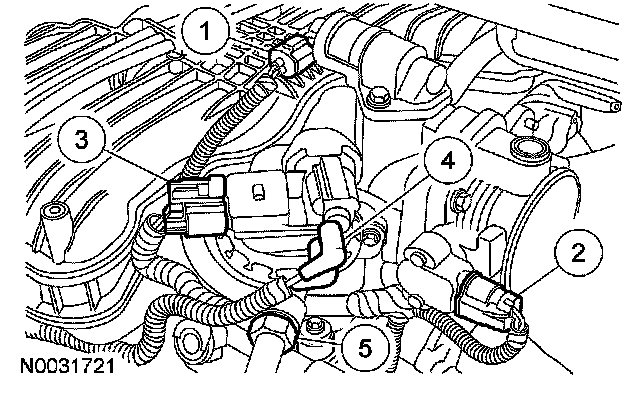 1
3
4
2
5
N0031721