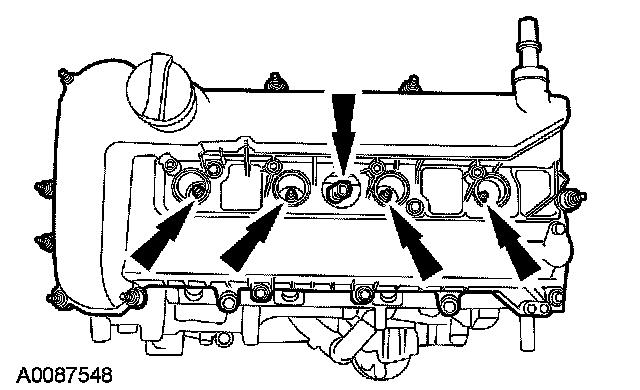 A0087548