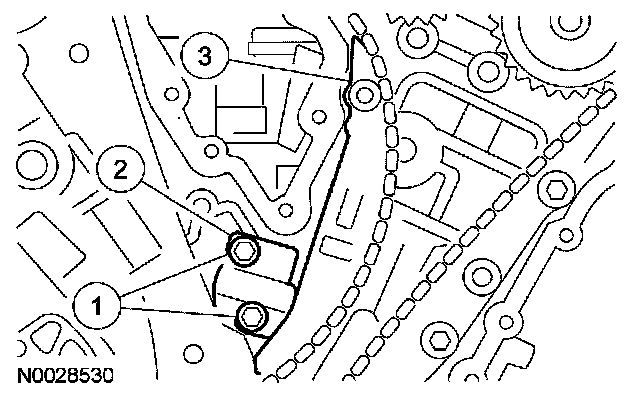 3
2
1
N0028530