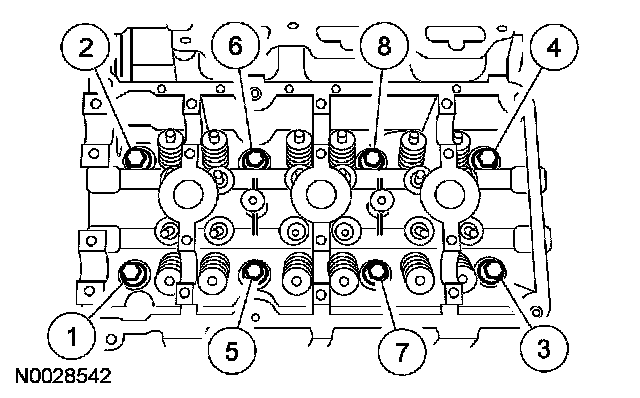 2
6
8
4
1
5
7
3
N0028542