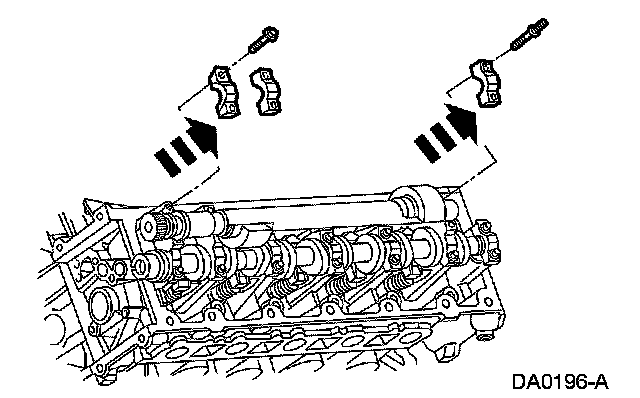 DA0196-A