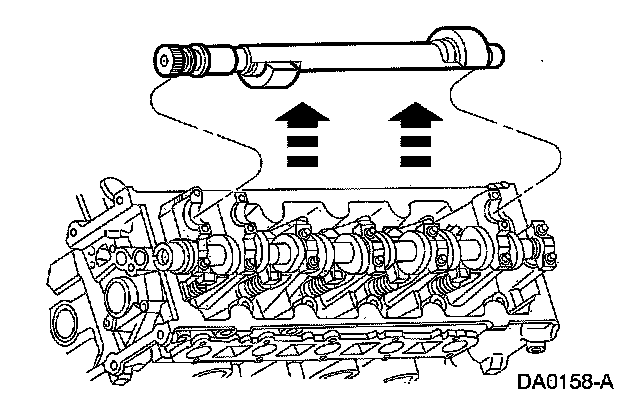 DA0158-A