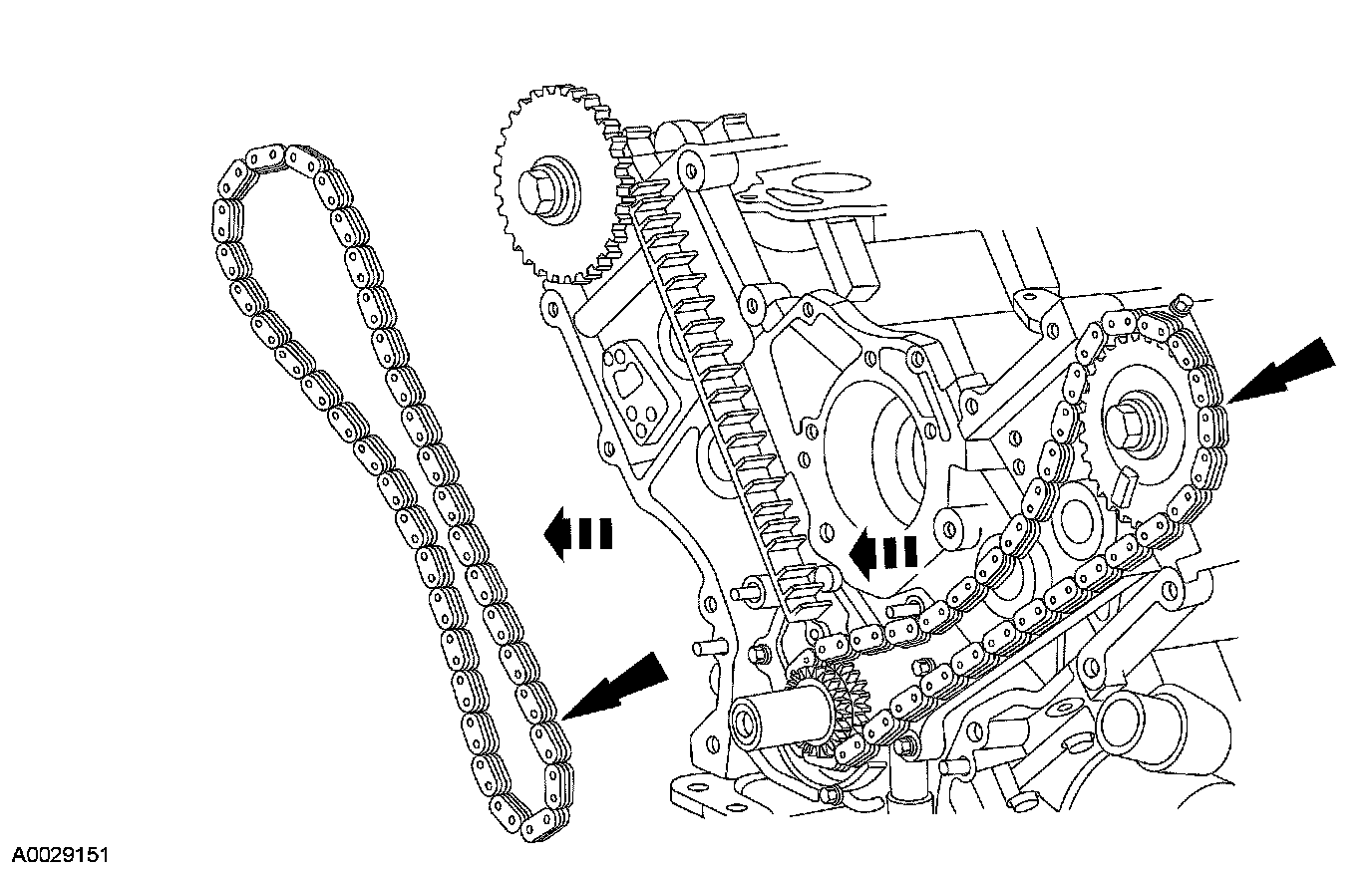 A0029151