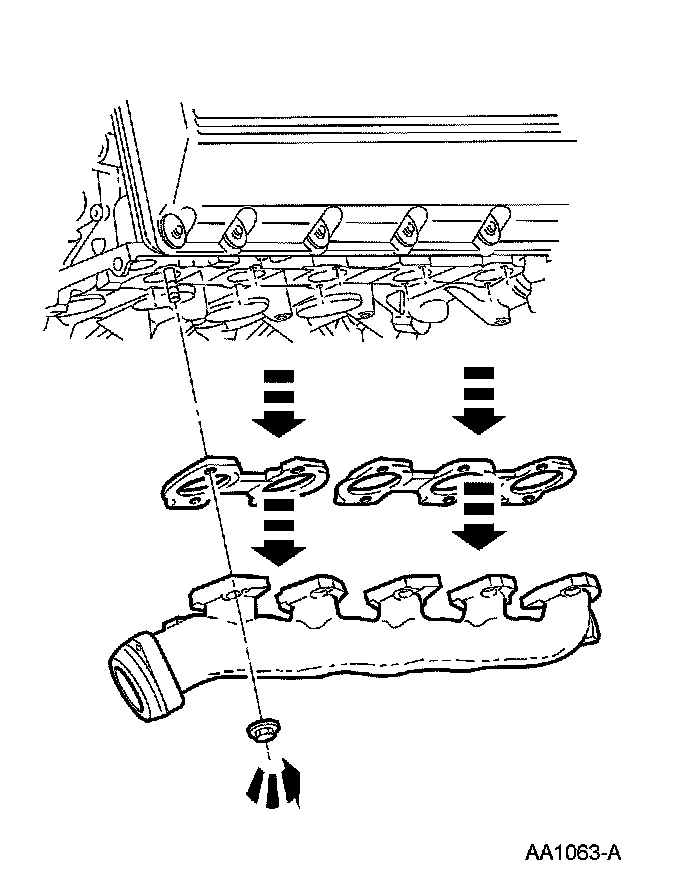 AA1063-A