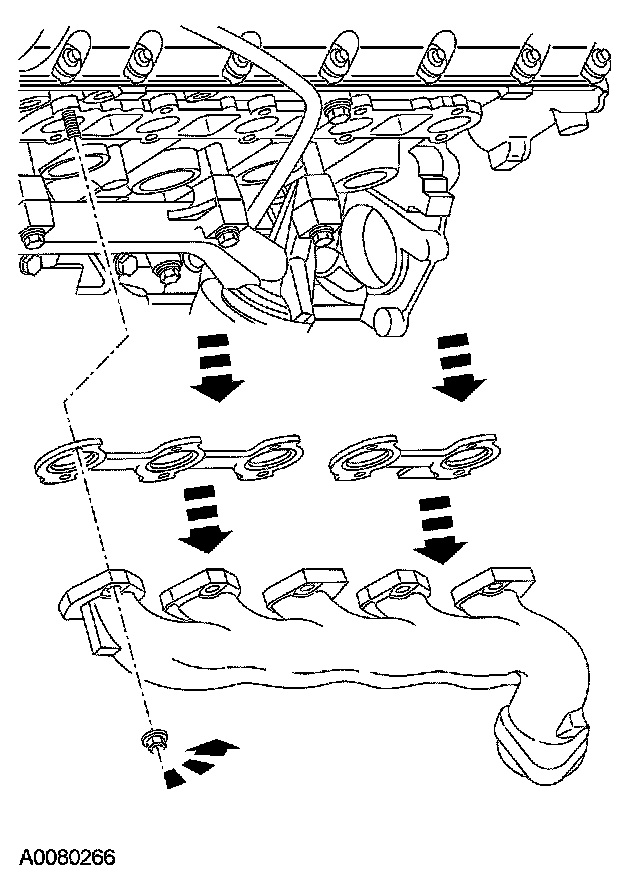 A0080266