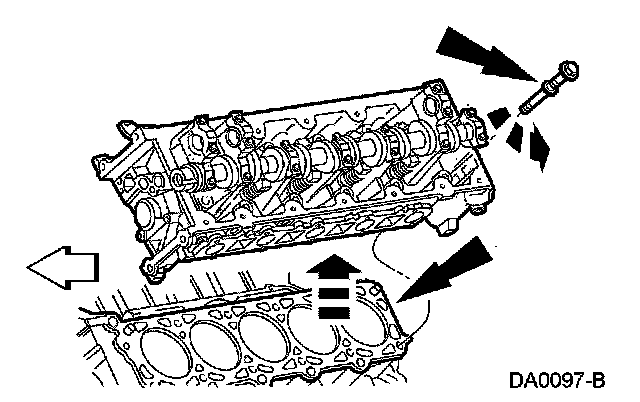 DA0097-B