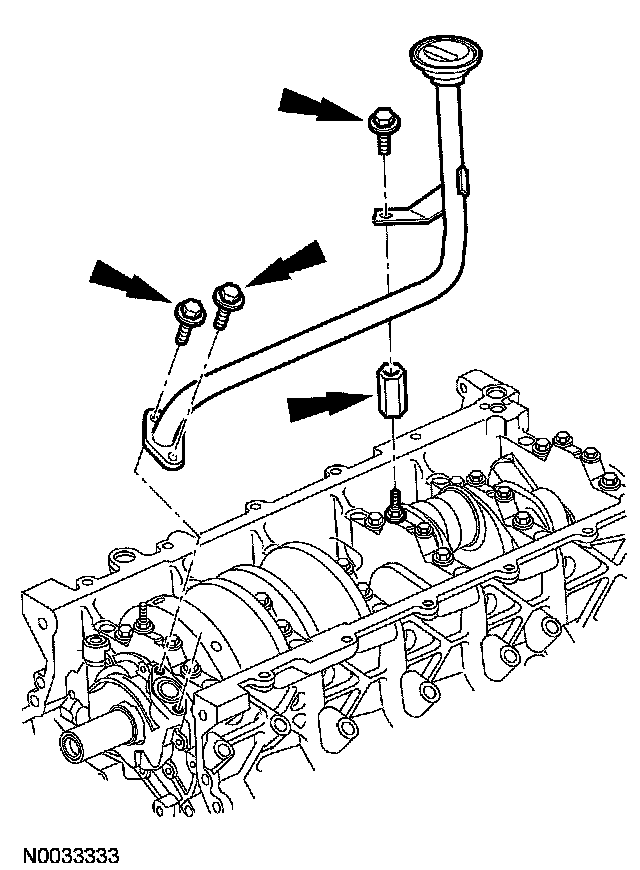 N0033333