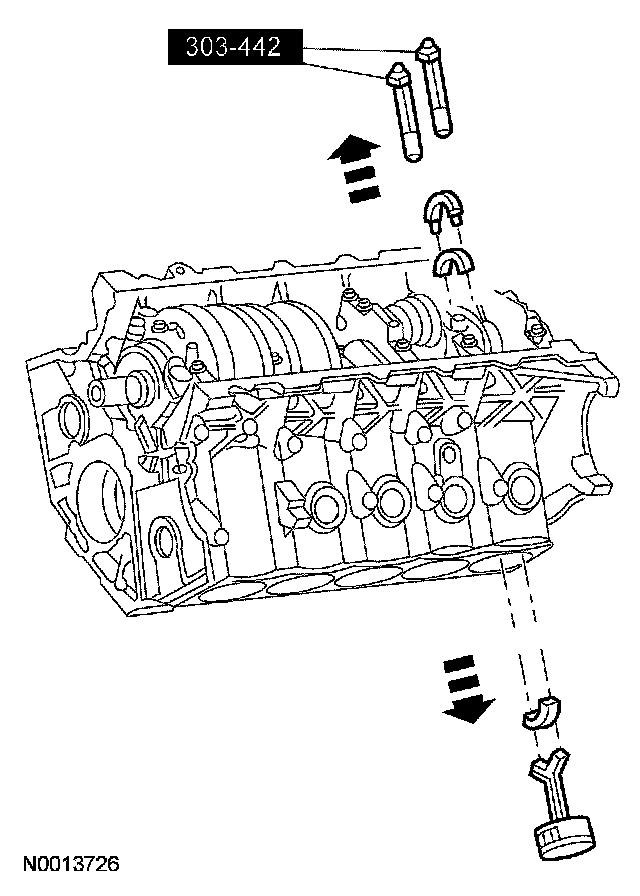 303-442

N0013726