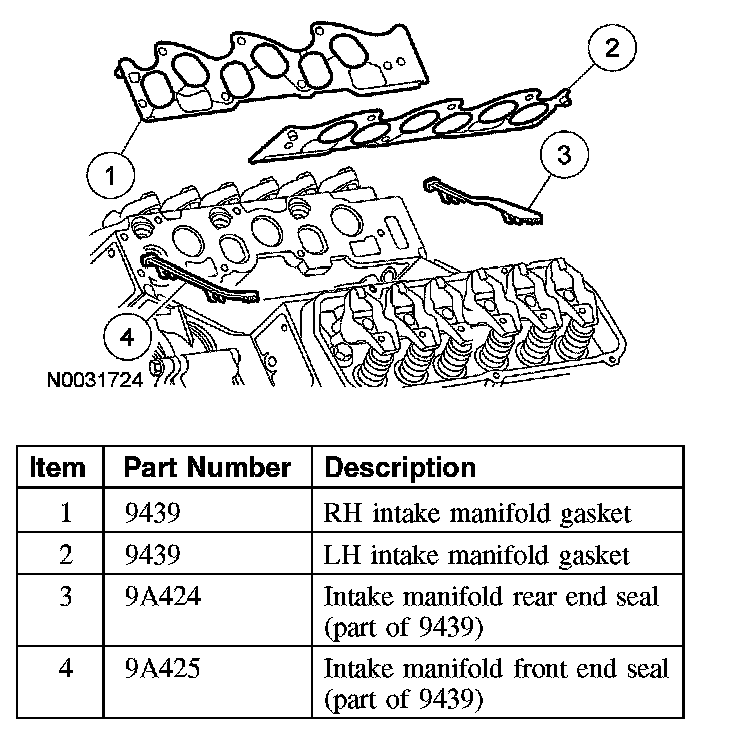 2

3

1

4

N0031724

| Item | Part Number | Description |
|---|---|---|
| 1 | 9439 | RH intake manifold gasket |
| 2 | 9439 | LH intake manifold gasket |
| 3 | 9A424 | Intake manifold rear end seal (part of 9439) |
| 4 | 9A425 | Intake manifold front end seal (part of 9439) |