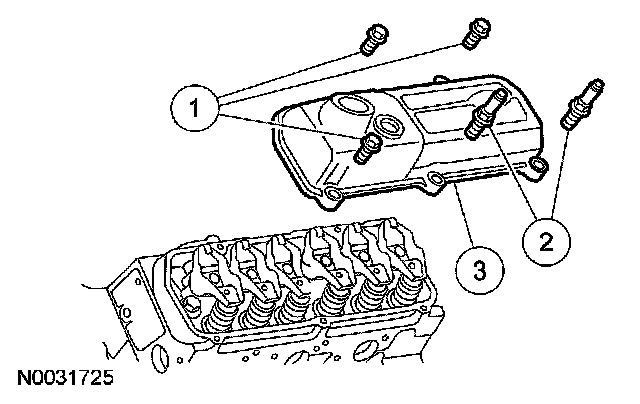 1
2
3
N0031725