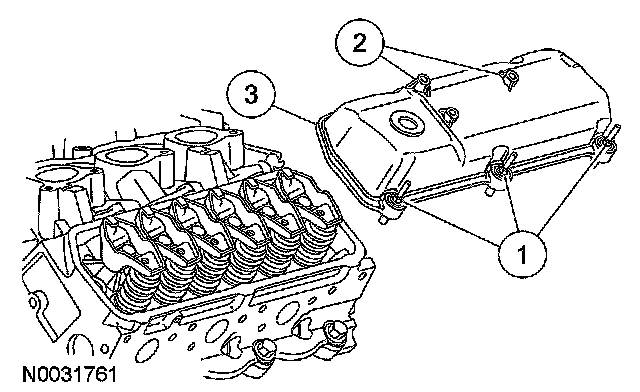 2

3

1

N0031761