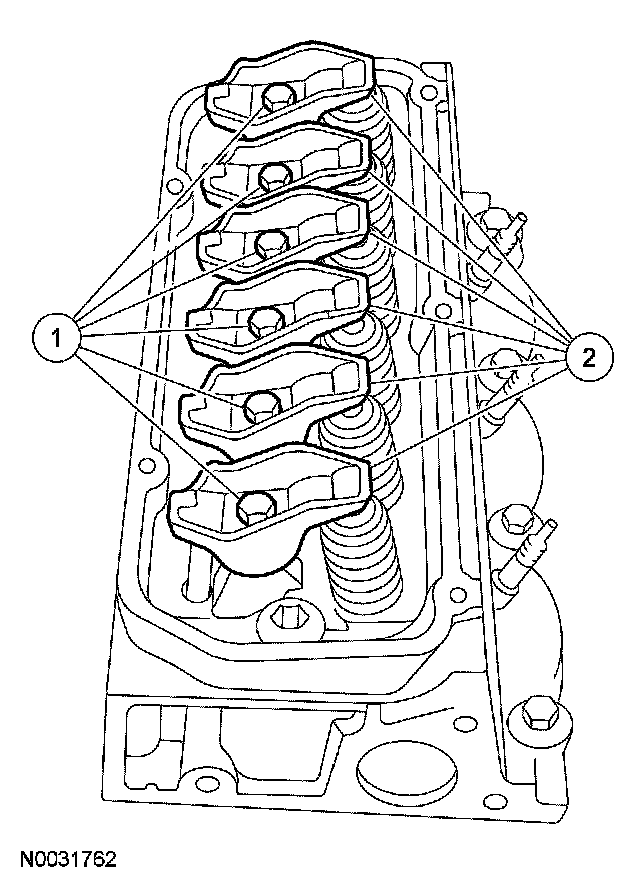 1
2
N0031762