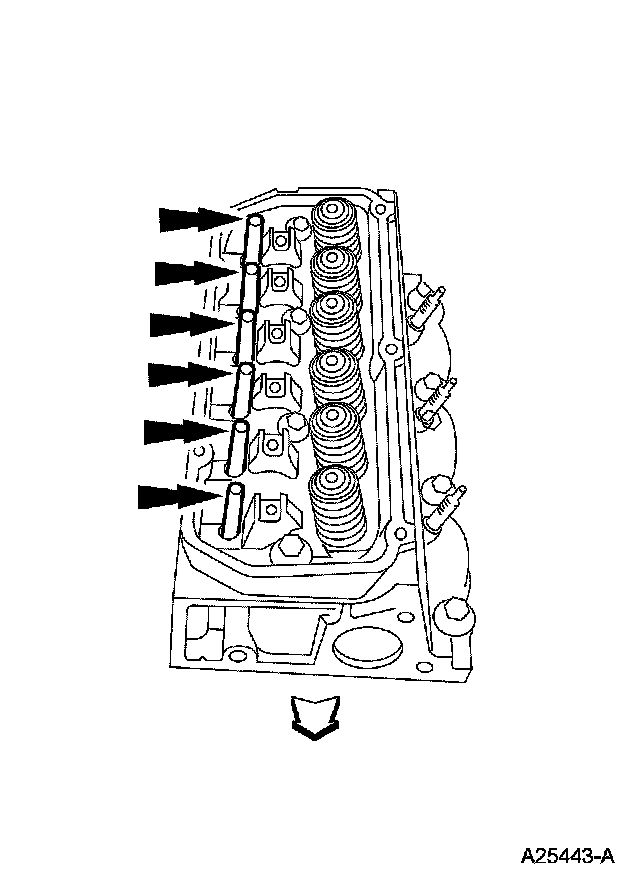 A25443-A