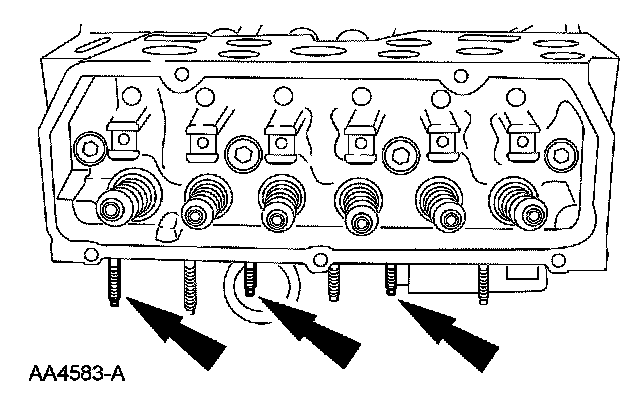 AA4583-A