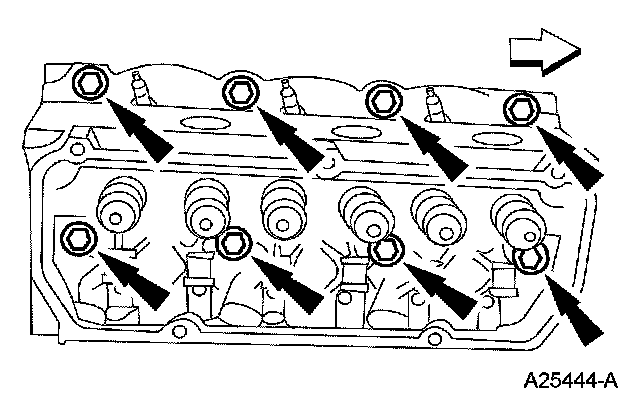 A25444-A