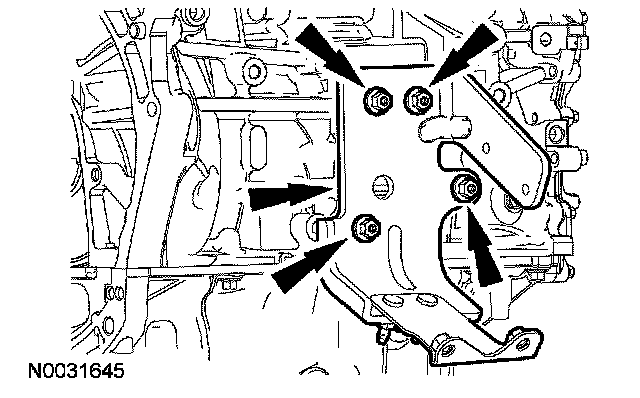 N0031645