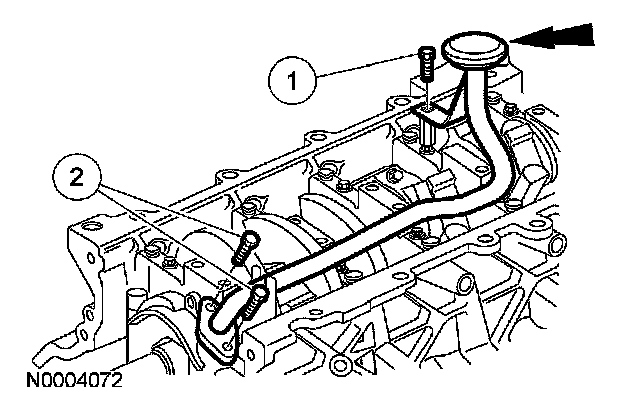 1
2
N0004072