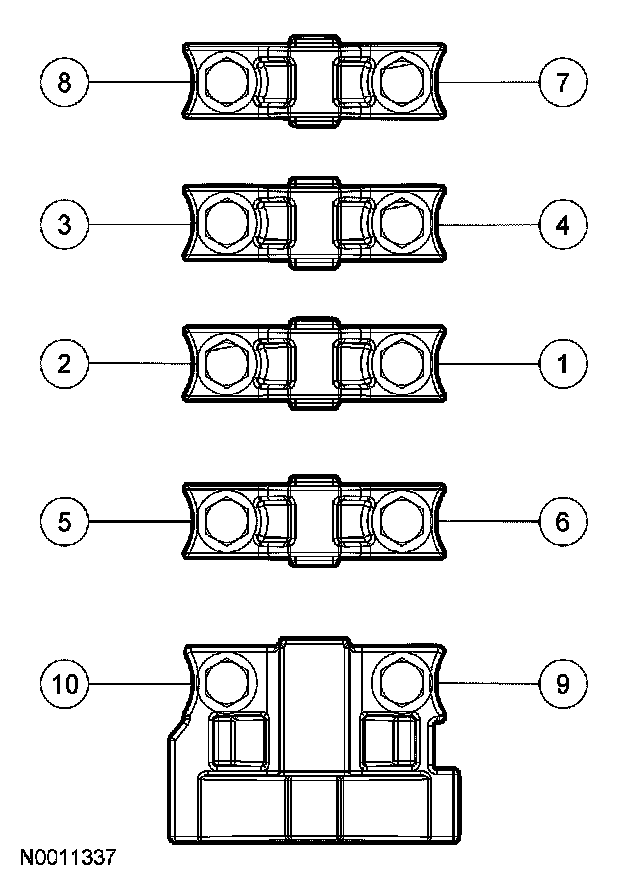 8
7
3
4
2
1
5
6
10
9
N0011337