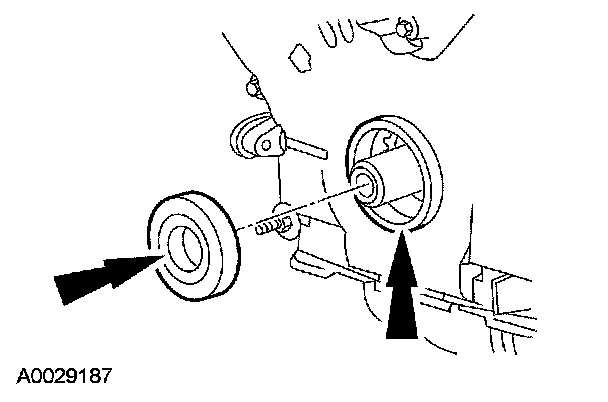 A0029187