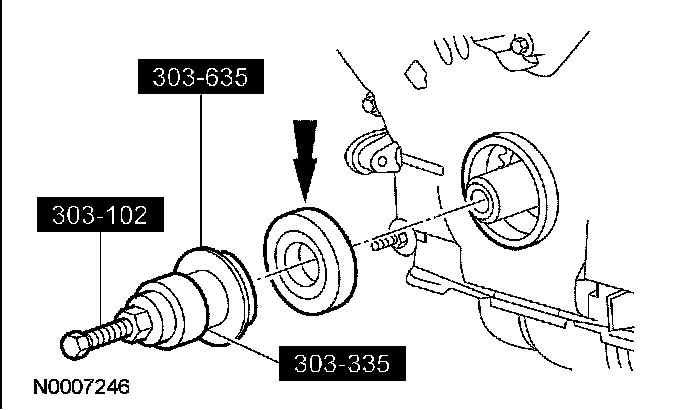 303-635

303-102

303-335

N0007246