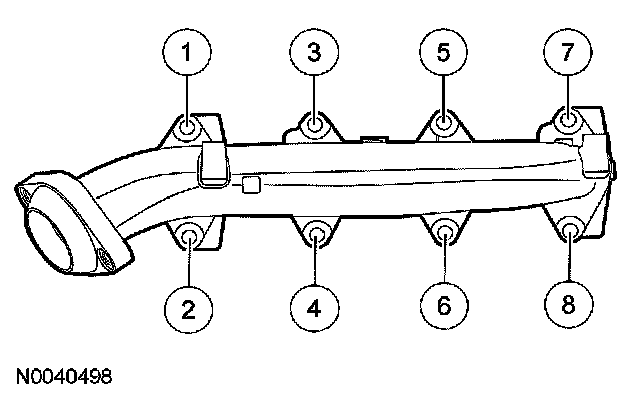 1
3
5
7
2
4
6
8
N0040498