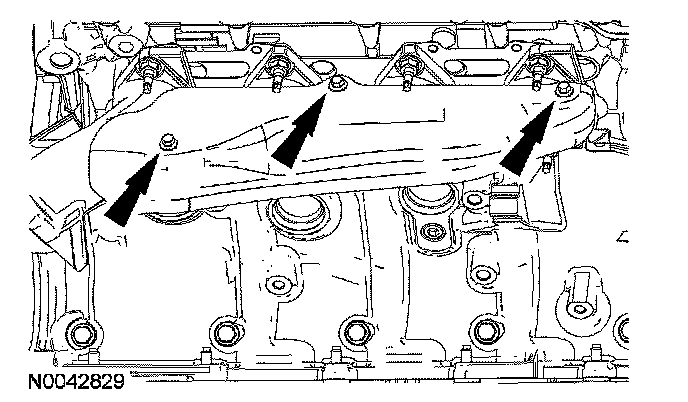 N0042829