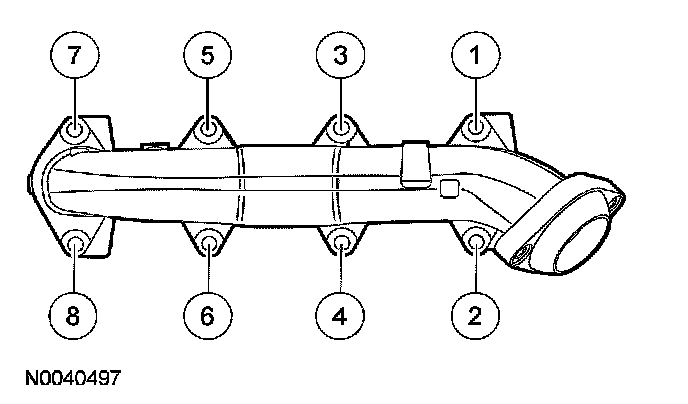 7
5
3
1
8
6
4
2
N0040497