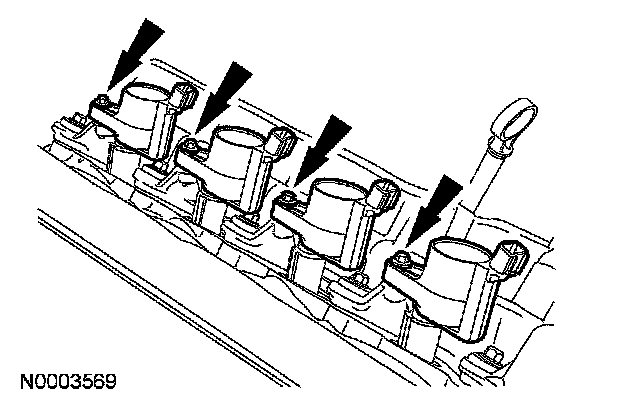 N0003569