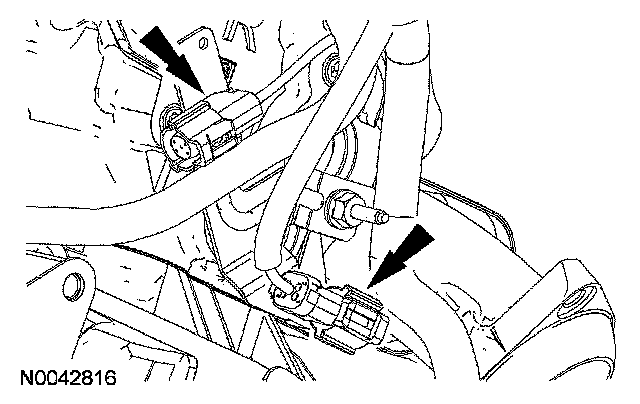 N0042816