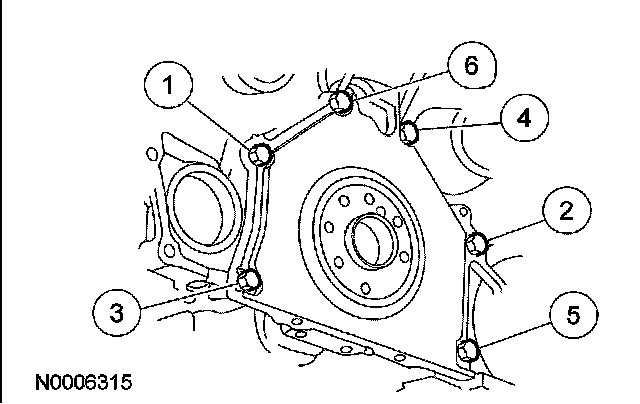 1
6
4
2
3
5
N0006315