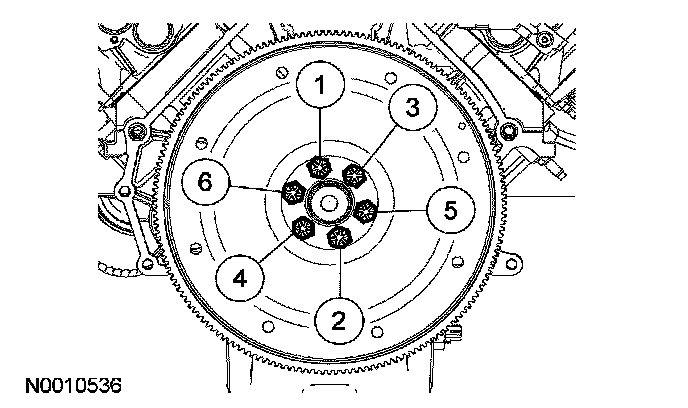 1
3
6
5
4
2
N0010536