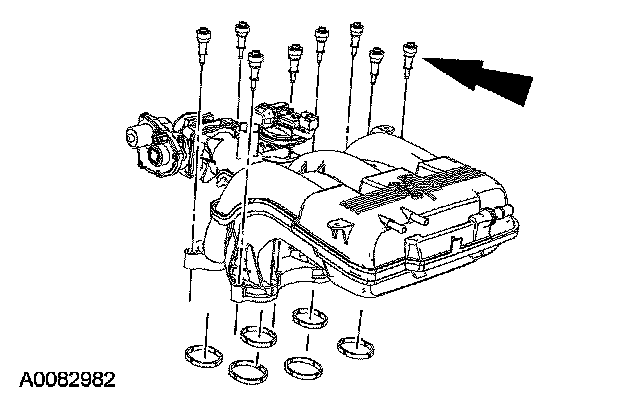 A0082982