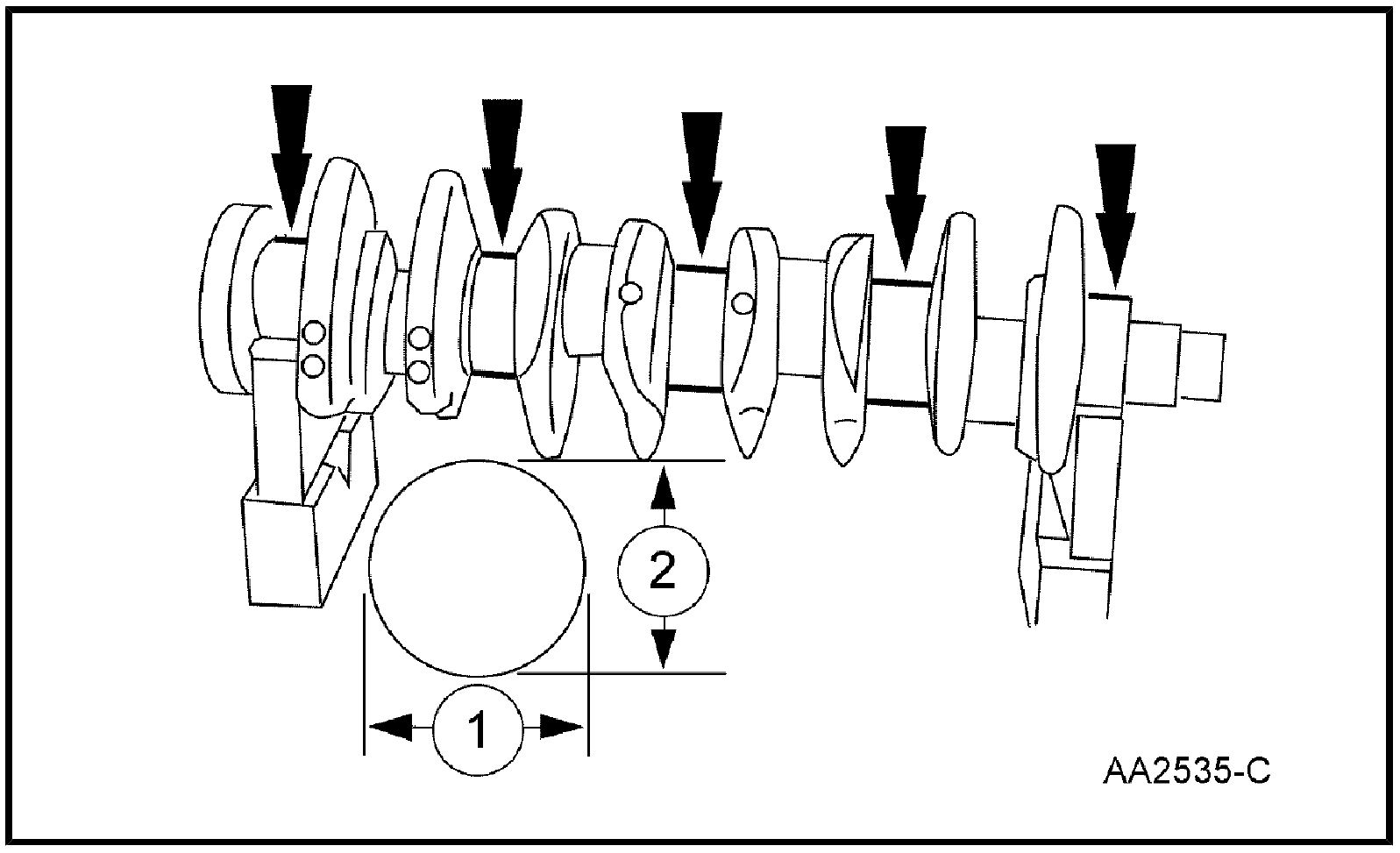 2
1
AA2535-C