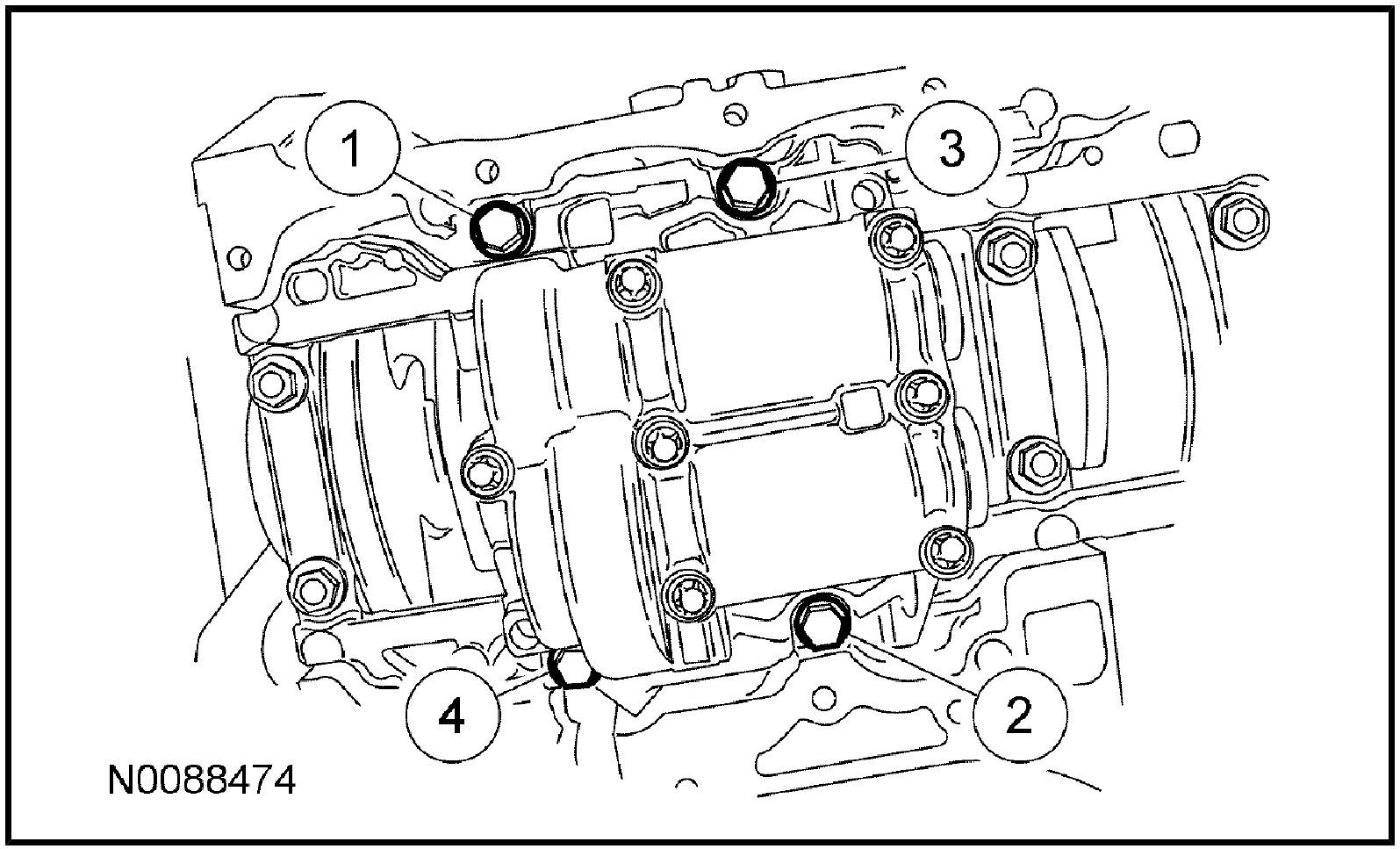 1
3
4
2
N0088474