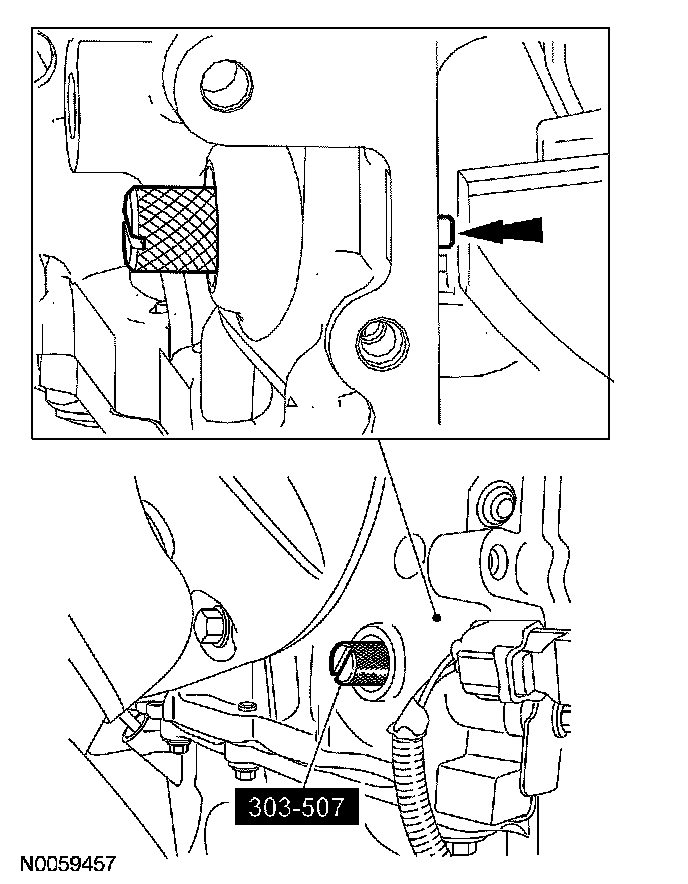 303-507

N0059457