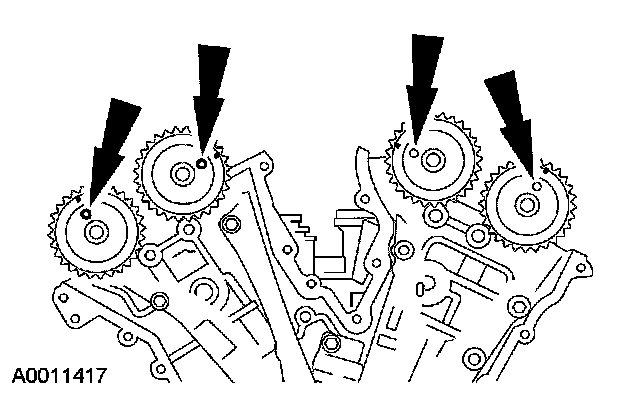 A0011417