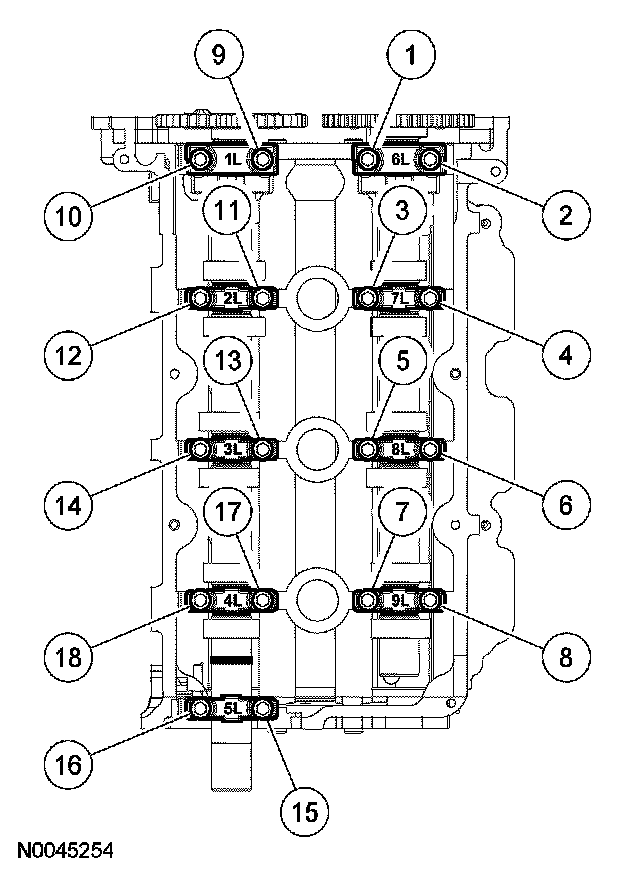 9
1
1L
6L
10
2
11
3
2L
7L
12
4
13
5
3L
8L
14
6
17
7
4L
9L
18
8
5L
16
15
N0045254