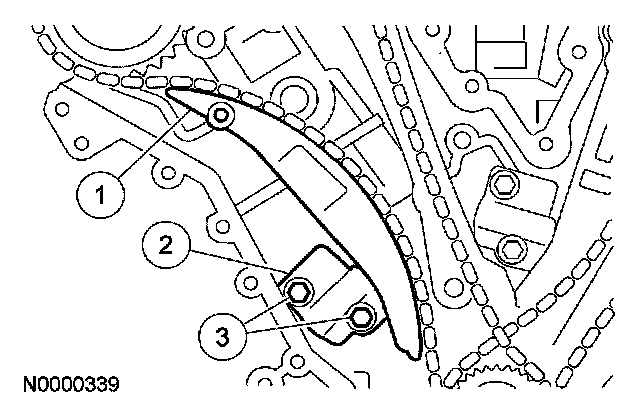 1
2
3
N0000339