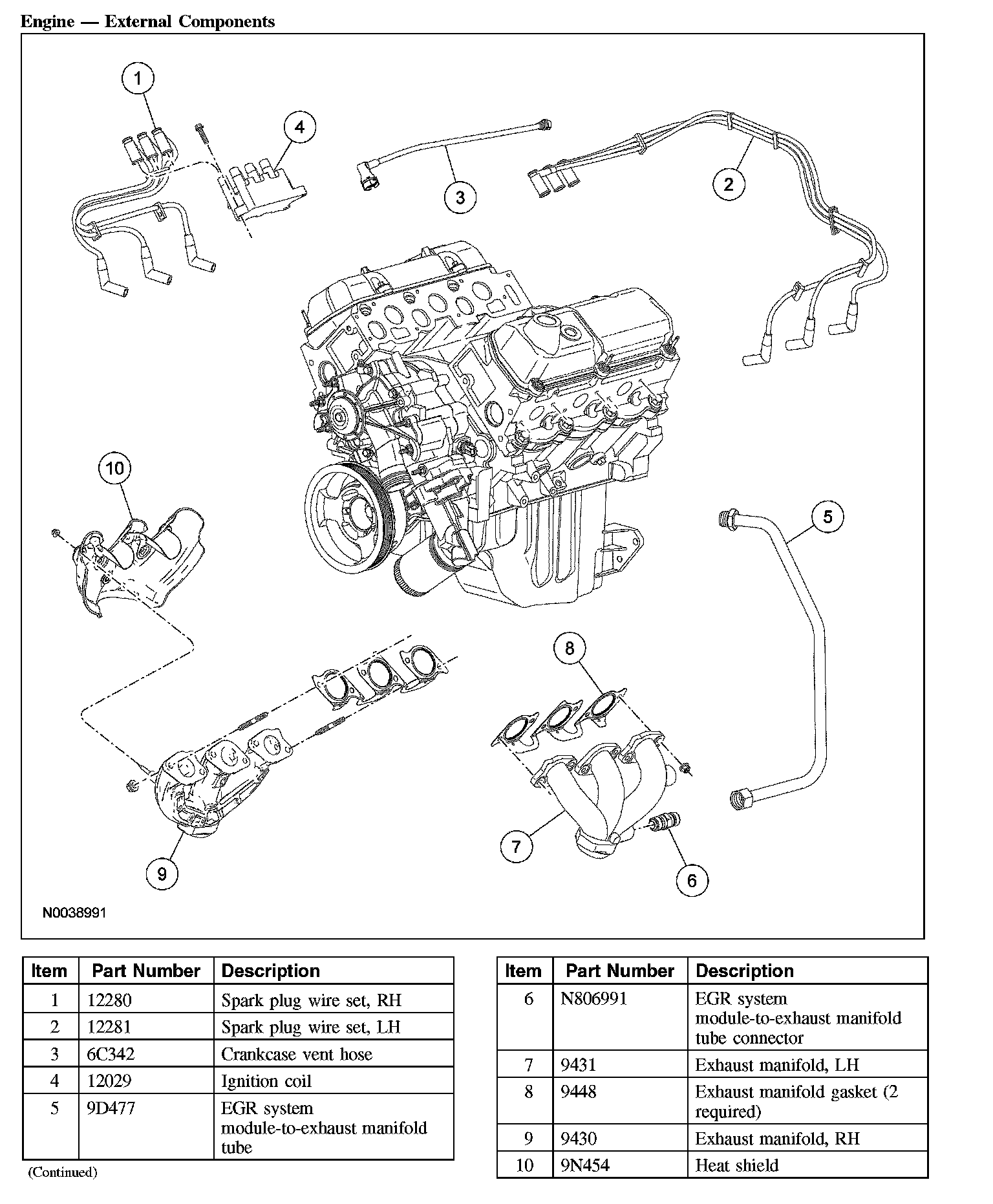 Engine — External Components

1
4
3
2
10
5
8
7
6
9
N0038991

| Item | Part Number | Description |
|---|---|---|
| 1 | 12280 | Spark plug wire set, RH |
| 2 | 12281 | Spark plug wire set, LH |
| 3 | 6C342 | Crankcase vent hose |
| 4 | 12029 | Ignition coil |
| 5 | 9D477 | EGR system module-to-exhaust manifold tube |

(Continued)

| Item | Part Number | Description |
|---|---|---|
| 6 | N806991 | EGR system module-to-exhaust manifold tube connector |
| 7 | 9431 | Exhaust manifold, LH |
| 8 | 9448 | Exhaust manifold gasket (2 required) |
| 9 | 9430 | Exhaust manifold, RH |
| 10 | 9N454 | Heat shield |