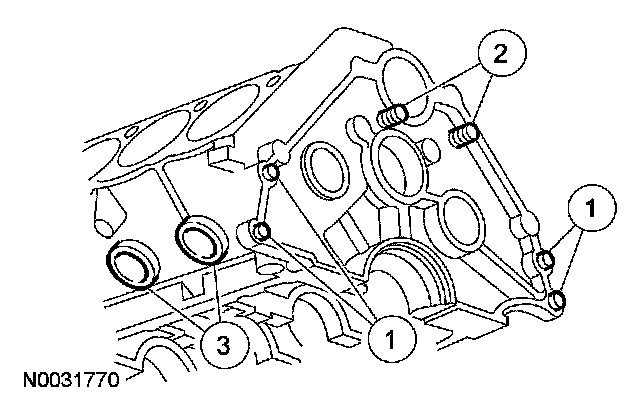 2
1
3
1
N0031770