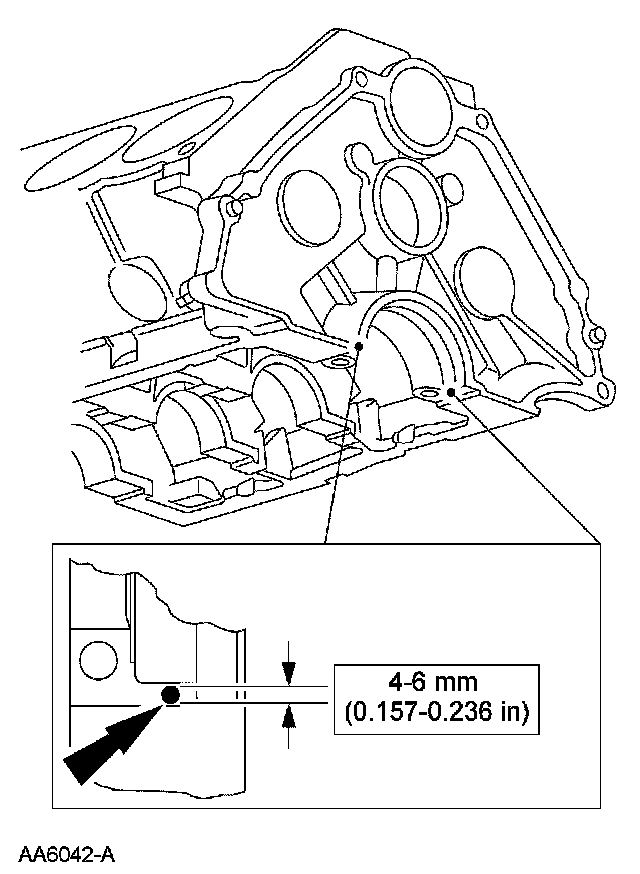 4-6 mm
(0.157-0.236 in)

AA6042-A