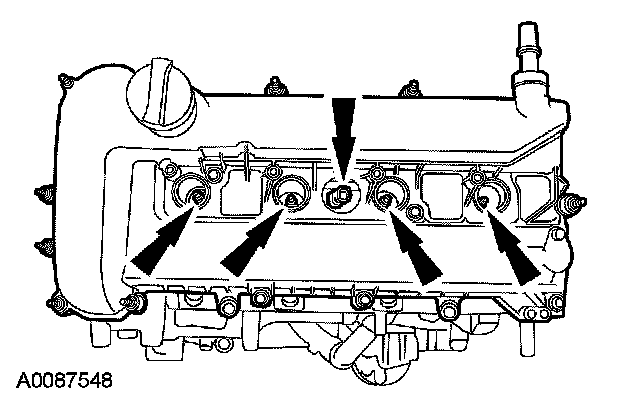 A0087548