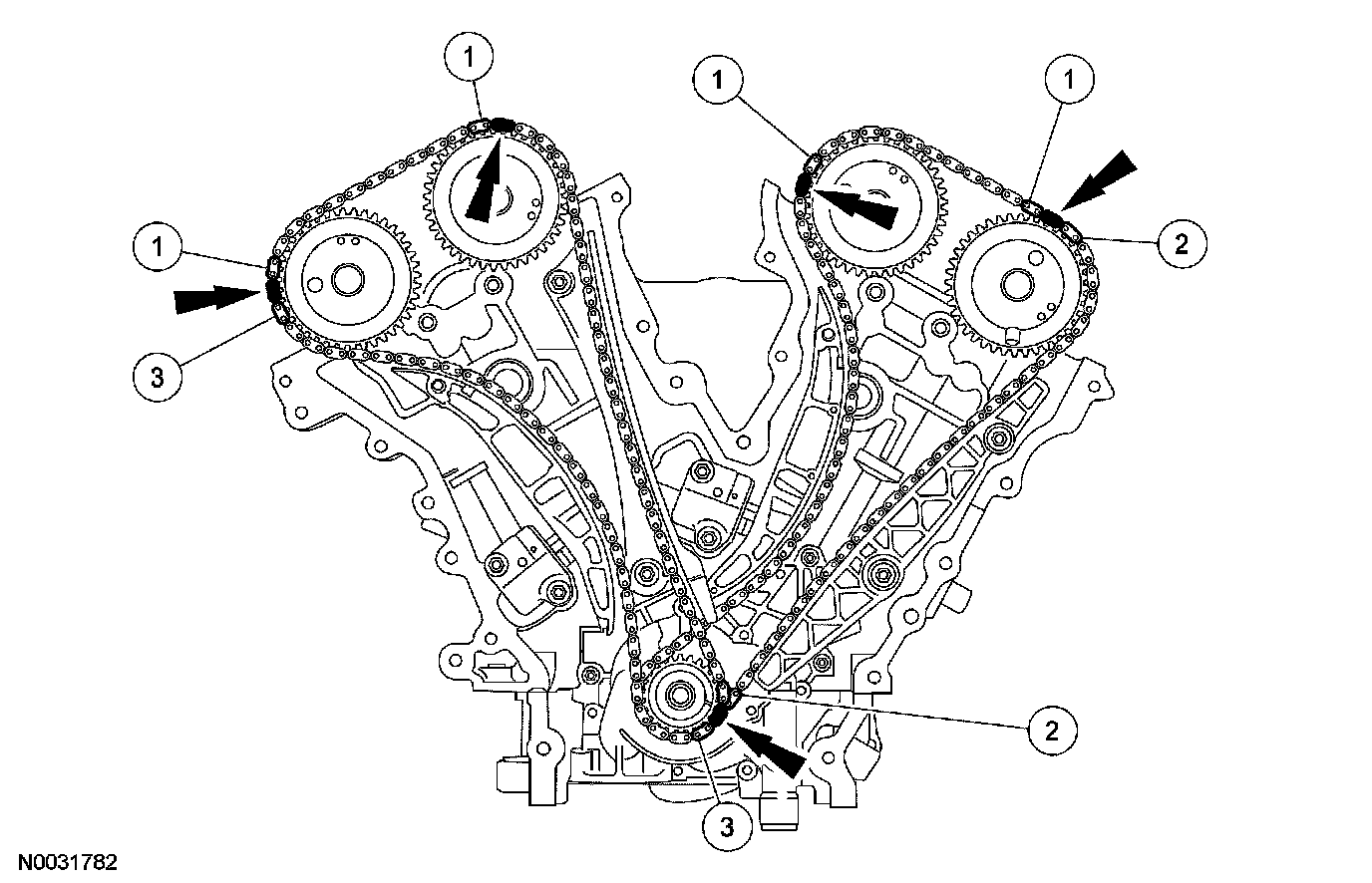 1
1
1
1
2
3
2
3
N0031782